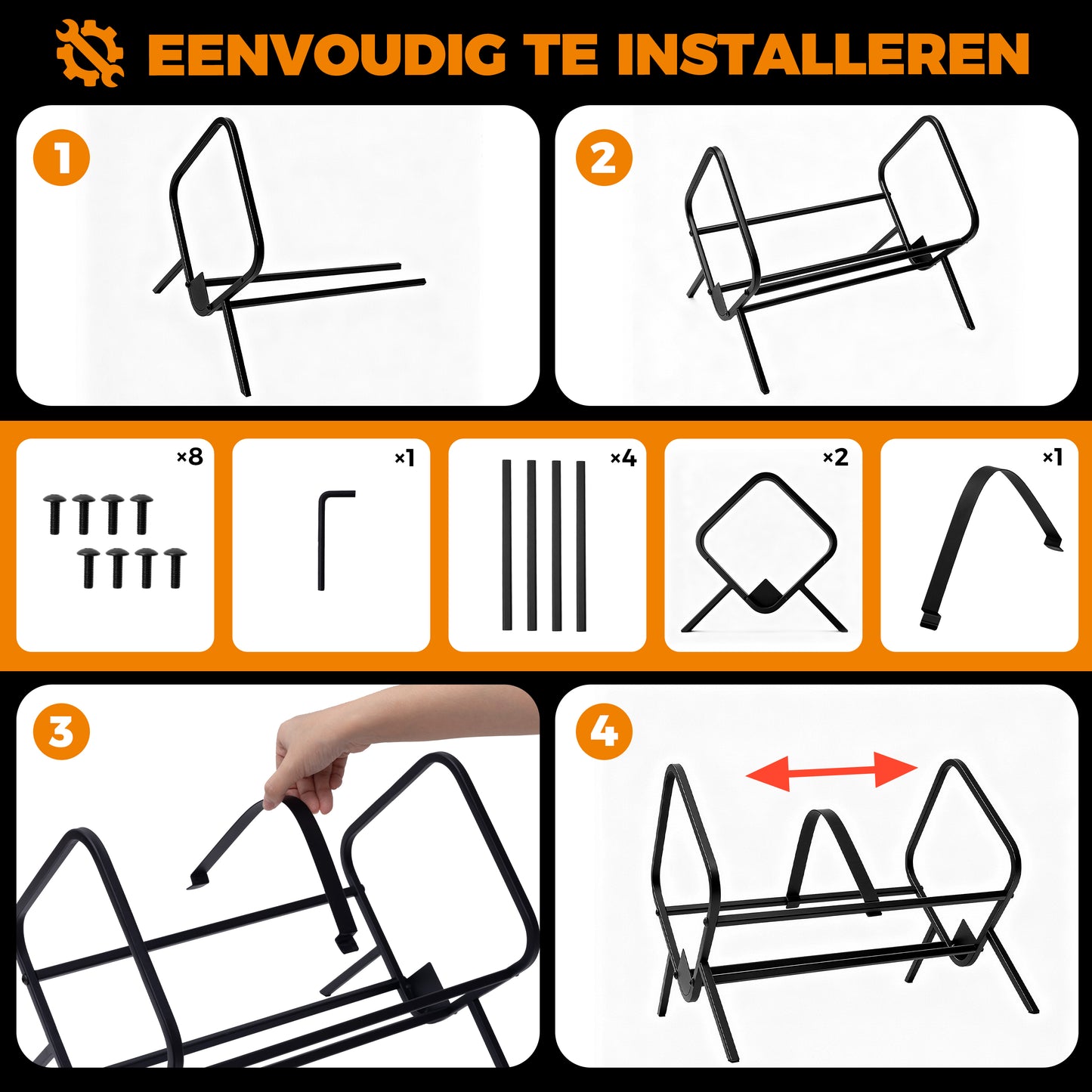 EENVOUDIG TE INSTALLEREN

1

2

×8

×1

×4

×2

×1

3

4